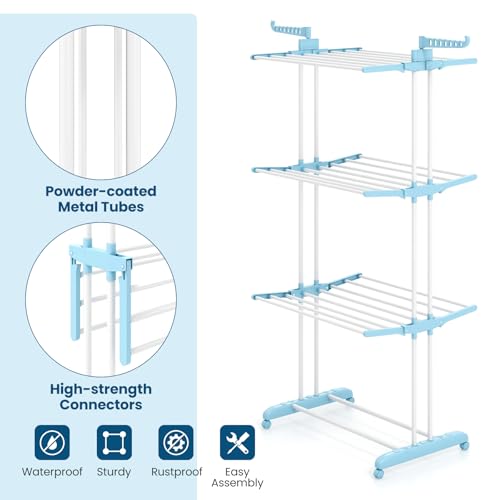 Powder-coated Metal Tubes

High-strength Connectors

Waterproof

Sturdy

Rustproof

Easy Assembly