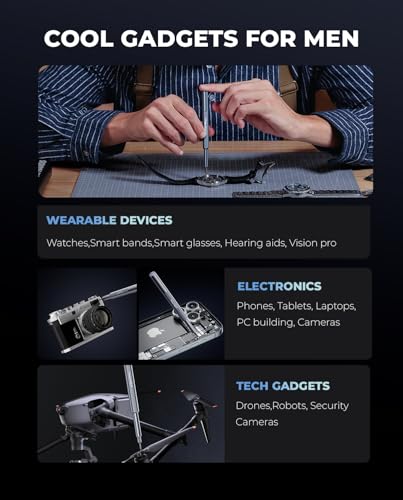 COOL GADGETS FOR MEN

WEARABLE DEVICES

Watches,Smart bands,Smart glasses, Hearing aids, Vision pro

ELECTRONICS

Phones, Tablets, Laptops, PC building, Cameras

TECH GADGETS

Drones,Robots, Security Cameras