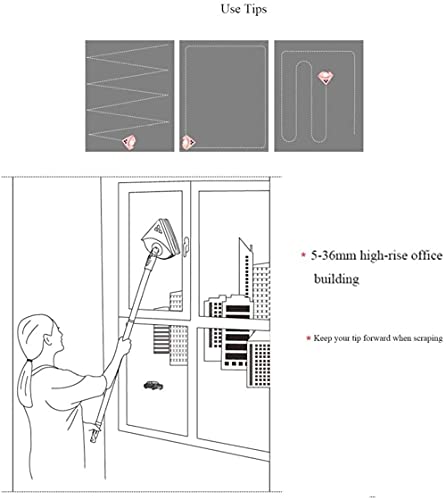 Use Tips

* 5-36mm high-rise office building

* Keep your tip forward when scraping