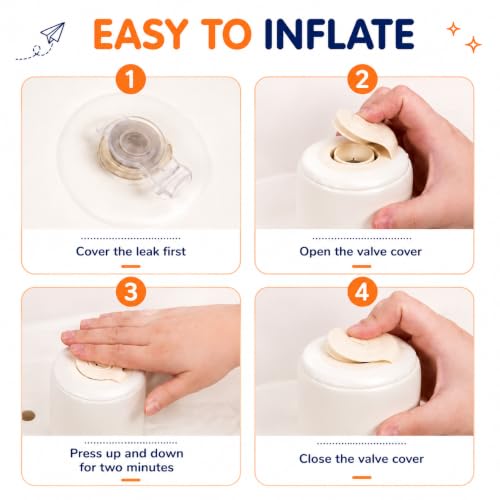 EASY TO INFLATE

1

Cover the leak first

2

Open the valve cover

3

Press up and down for two minutes

4

Close the valve cover