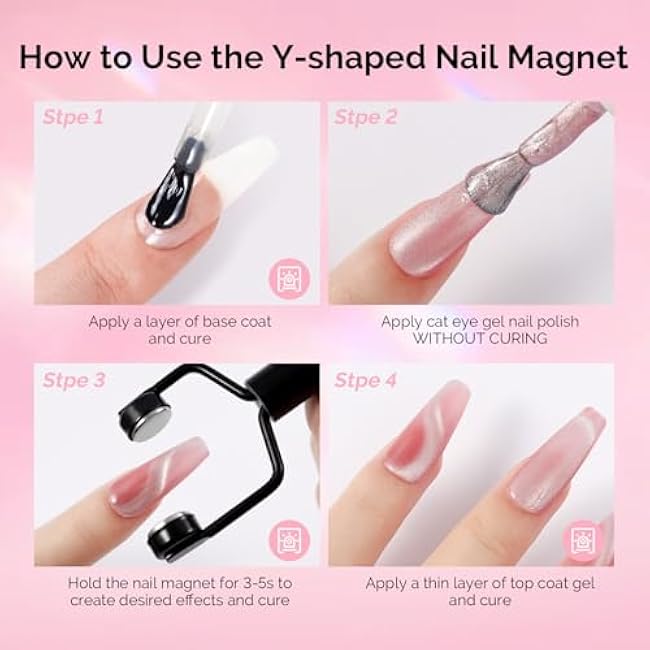 How to Use the Y-shaped Nail Magnet

Stpe 1

Apply a layer of base coat and cure

Stpe 2

Apply cat eye gel nail polish WITHOUT CURING

Stpe 3

Hold the nail magnet for 3-5s to create desired effects and cure

Stpe 4

Apply a thin layer of top coat gel and cure