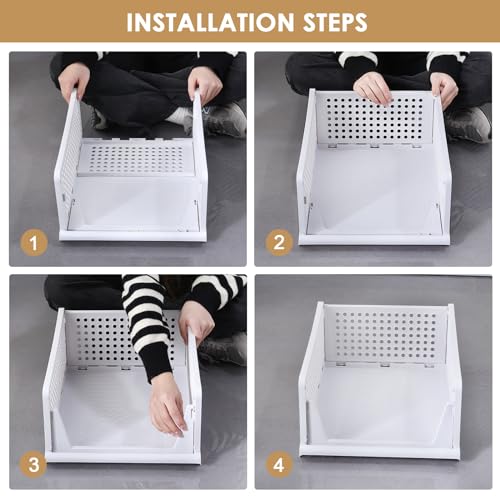 INSTALLATION STEPS

1

2

3

4