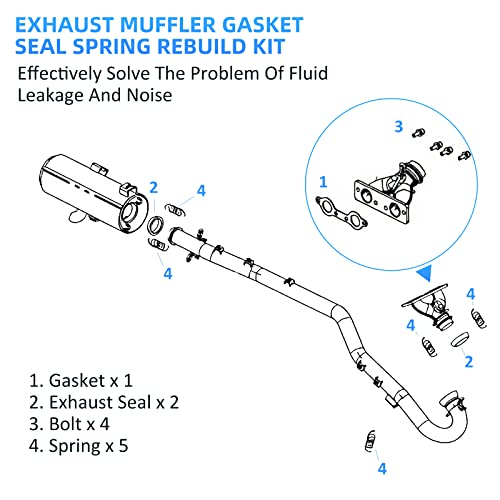 EXHAUST MUFFLER GASKET SEAL SPRING REBUILD KIT

Effectively Solve The Problem Of Fluid Leakage And Noise

3

1

2

4

4

4

4

2

4

1. Gasket x 1
2. Exhaust Seal x 2
3. Bolt x 4
4. Spring x 5