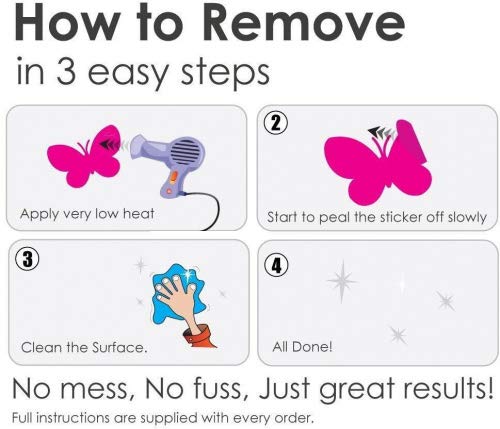 How to Remove
in 3 easy steps

Apply very low heat

2
Start to peal the sticker off slowly

3
Clean the Surface.

4
All Done!

No mess, No fuss, Just great results!
Full instructions are supplied with every order.