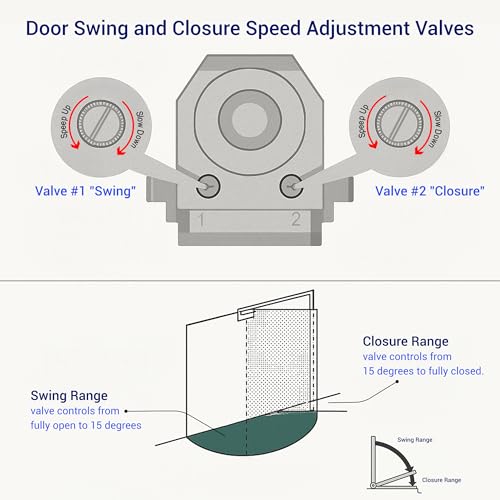 Door Swing and Closure Speed Adjustment Valves

Speep Up

Slow Down

Speep Up

Slow Down

Valve #1 "Swing"

Valve #2 "Closure"

1

2

Closure Range
valve controls from 15 degrees to fully closed.

Swing Range
valve controls from fully open to 15 degrees

Swing Range

Closure Range