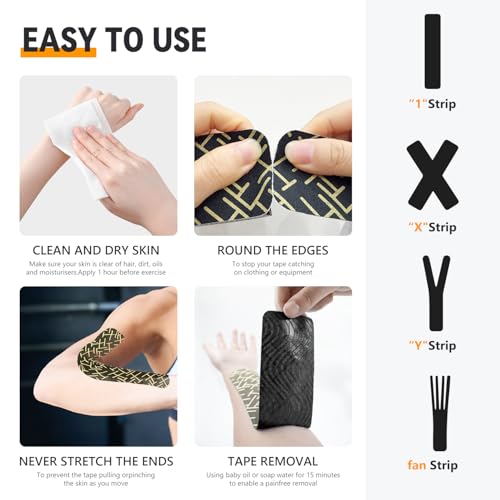 EASY TO USE

CLEAN AND DRY SKIN
Make sure your skin is clear of hair, dirt, oils and moisturisers.Apply 1 hour before exercise

ROUND THE EDGES
To stop your tape catching on clothing or equipment

NEVER STRETCH THE ENDS
To prevent the tape pulling orpinching the skin as you move

TAPE REMOVAL
Using baby oil or soap water for 15 minutes to enable a painfree removal

"1"Strip

"X"Strip

"Y"Strip

fan Strip