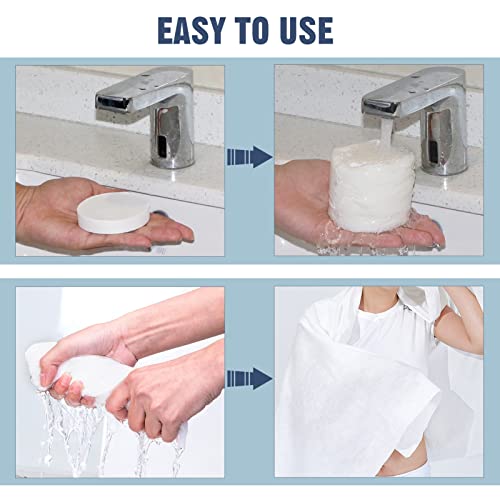 EASY TO USE