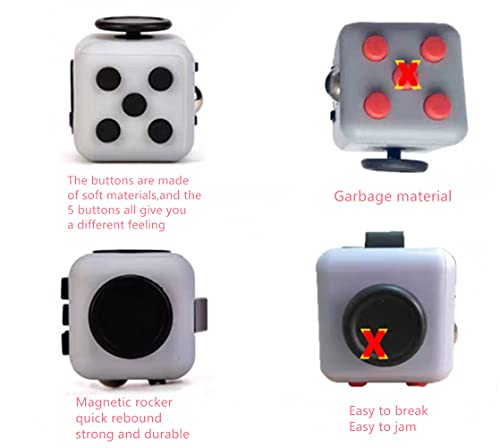 The buttons are made of soft materials,and the 5 buttons all give you a different feeling

X

Garbage material

Magnetic rocker
quick rebound
strong and durable

X

Easy to break
Easy to jam