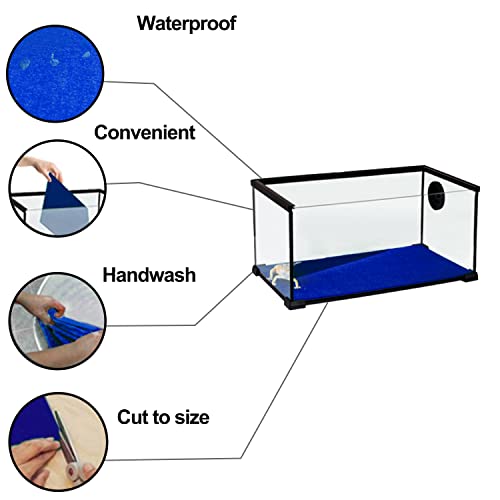 Waterproof

Convenient

Handwash

Cut to size