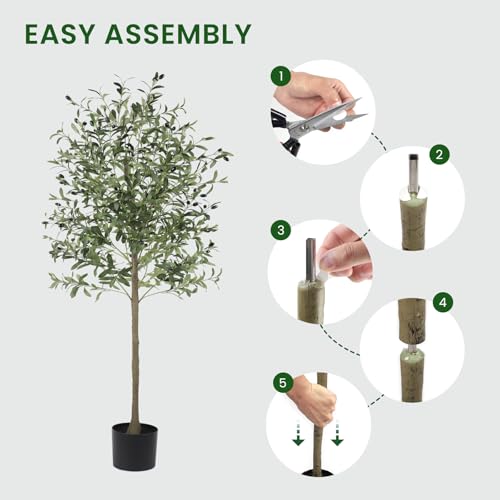 EASY ASSEMBLY

1

2

3

4

5