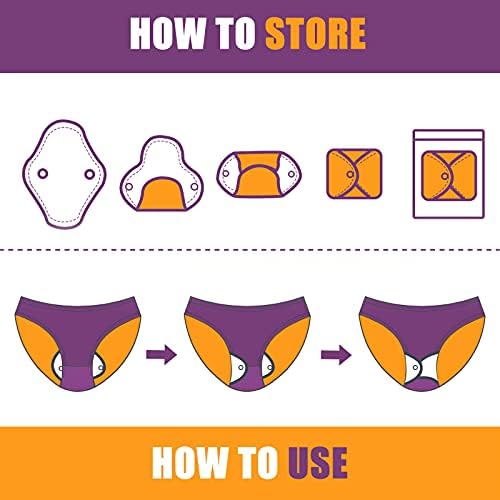 HOW TO STORE

HOW TO USE