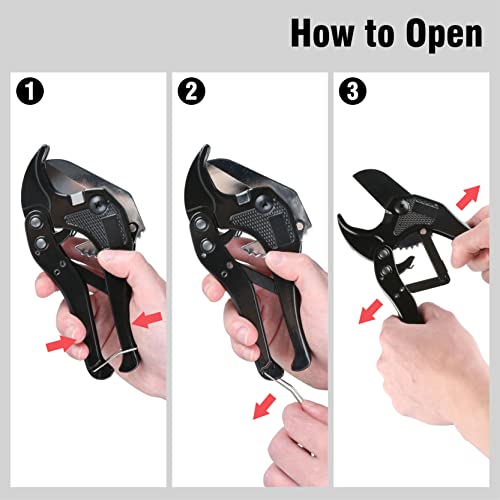 How to Open

1

2

3