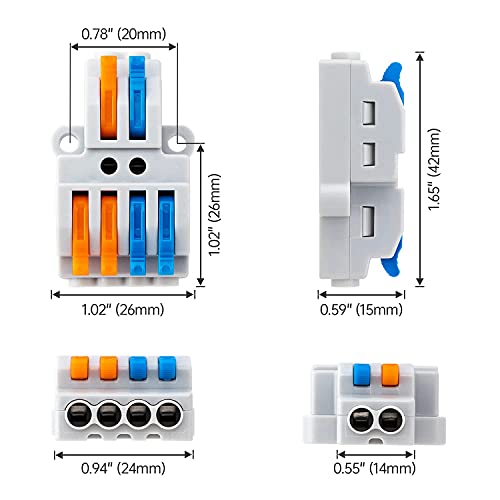 0.78" (20mm)

1.02" (26mm)

1.02" (26mm)

1.65" (42mm)

0.59" (15mm)

0.94" (24mm)

0.55" (14mm)