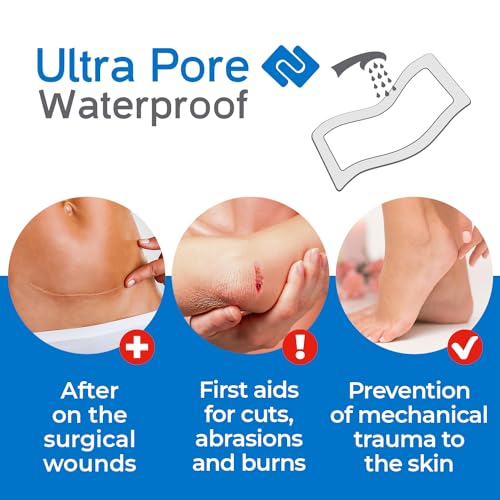 Ultra Pore
Waterproof

After on the surgical wounds

First aids for cuts, abrasions and burns

Prevention of mechanical trauma to the skin