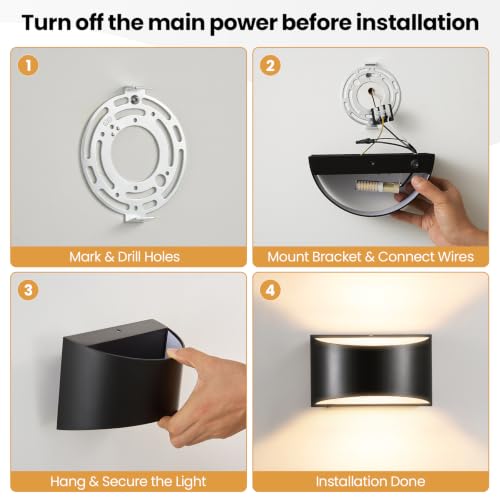 Turn off the main power before installation

1

Mark & Drill Holes

2

Mount Bracket & Connect Wires

3

Hang & Secure the Light

4

Installation Done