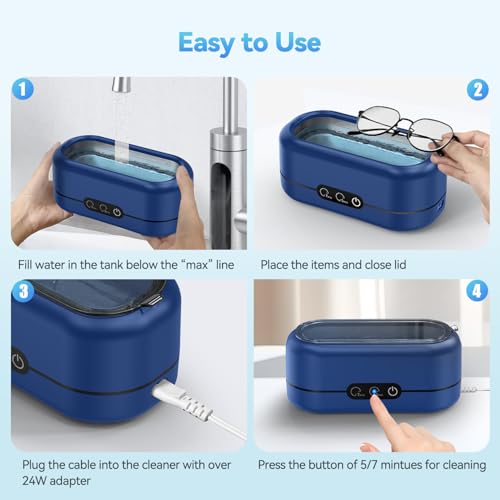 Easy to Use

1

Fill water in the tank below the “max” line

2

Place the items and close lid

3

Plug the cable into the cleaner with over 24W adapter

4

Press the button of 5/7 mintues for cleaning