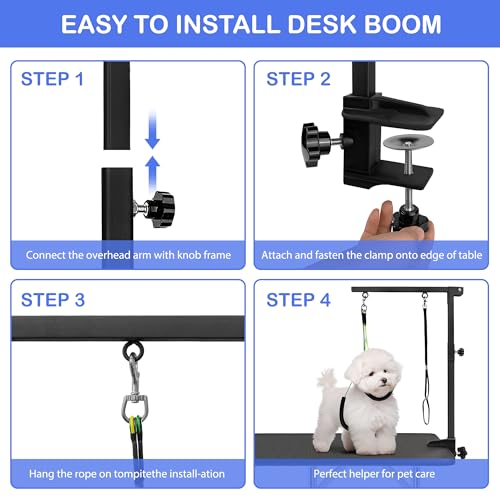 EASY TO INSTALL DESK BOOM

STEP 1

Connect the overhead arm with knob frame

STEP 2

Attach and fasten the clamp onto edge of table

STEP 3

Hang the rope on tompitethe install-ation

STEP 4

Perfect helper for pet care