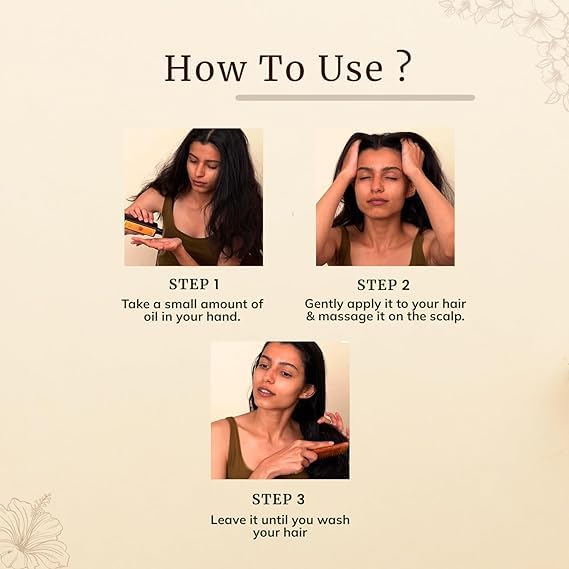 How To Use ?

STEP 1
Take a small amount of oil in your hand.

STEP 2
Gently apply it to your hair & massage it on the scalp.

STEP 3
Leave it until you wash your hair