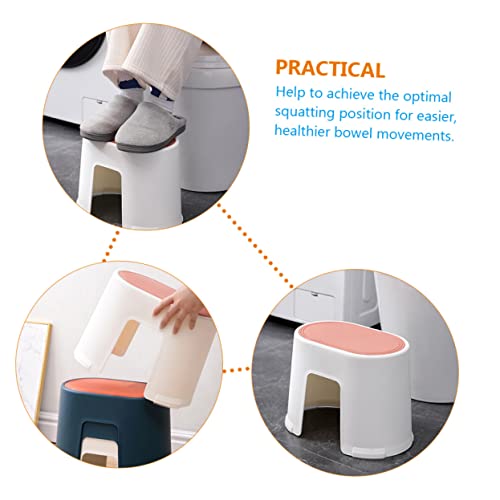 PRACTICAL

Help to achieve the optimal squatting position for easier, healthier bowel movements.