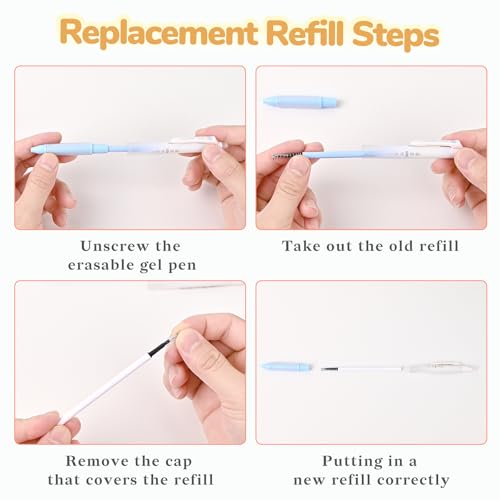 Replacement Refill Steps

Unscrew the erasable gel pen

Take out the old refill

Remove the cap that covers the refill

Putting in a new refill correctly