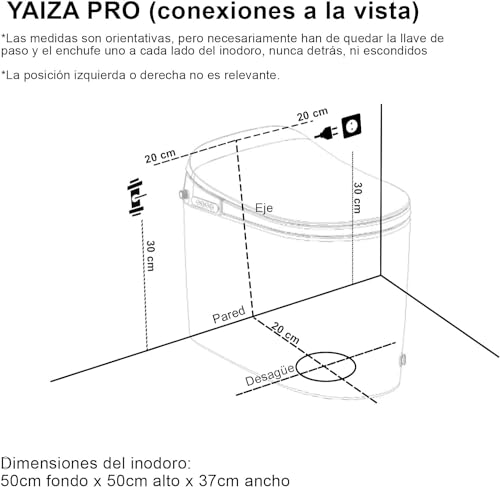 YAIZA PRO (conexiones a la vista)

*Las medidas son orientativas, pero necesariamente han de quedar la llave de paso y el enchufe uno a cada lado del inodoro, nunca detrás, ni escondidos

*La posición izquierda o derecha no es relevante.

20 cm

20 cm

30 cm

Eje

30 cm

Pared

20 cm

Desagüe

Dimensiones del inodoro:
50cm fondo x 50cm alto x 37cm ancho