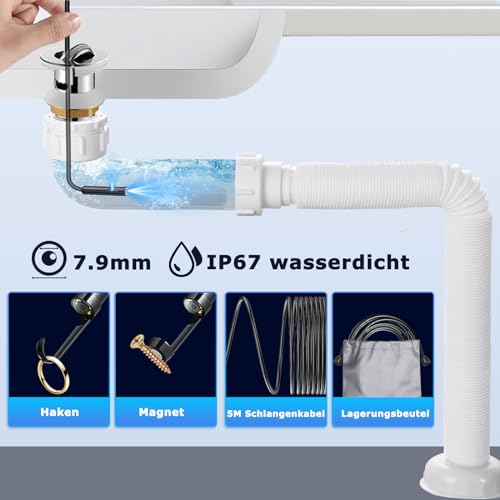 7.9mm IP67 wasserdicht

Haken

Magnet

5M Schlangenkabel

Lagerungsbeutel