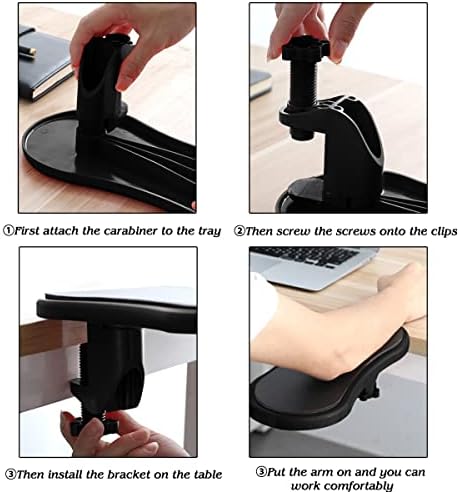 ①First attach the carabiner to the tray

②Then screw the screws onto the clips

③Then install the bracket on the table

③Put the arm on and you can work comfortably