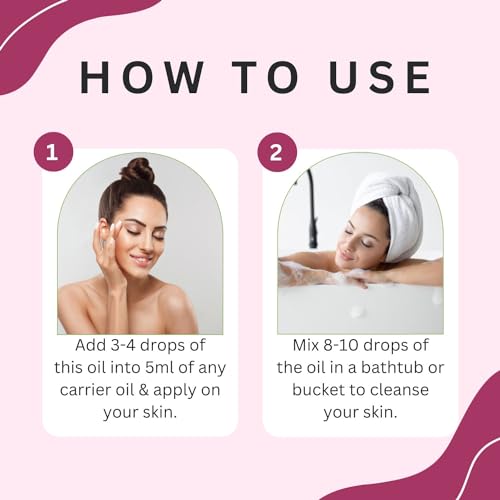 HOW TO USE

1

Add 3-4 drops of this oil into 5ml of any carrier oil & apply on your skin.

2

Mix 8-10 drops of the oil in a bathtub or bucket to cleanse your skin.