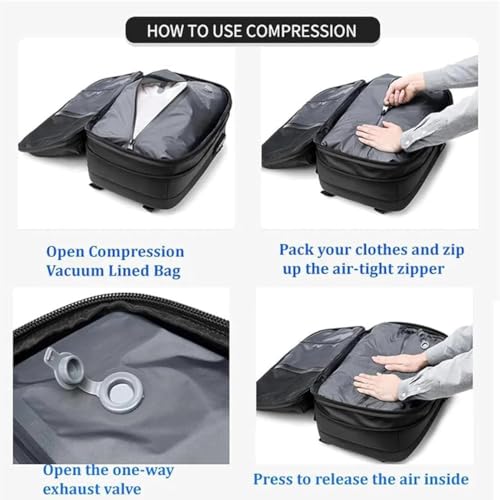 HOW TO USE COMPRESSION

Open Compression Vacuum Lined Bag

Pack your clothes and zip up the air-tight zipper

Open the one-way exhaust valve

Press to release the air inside