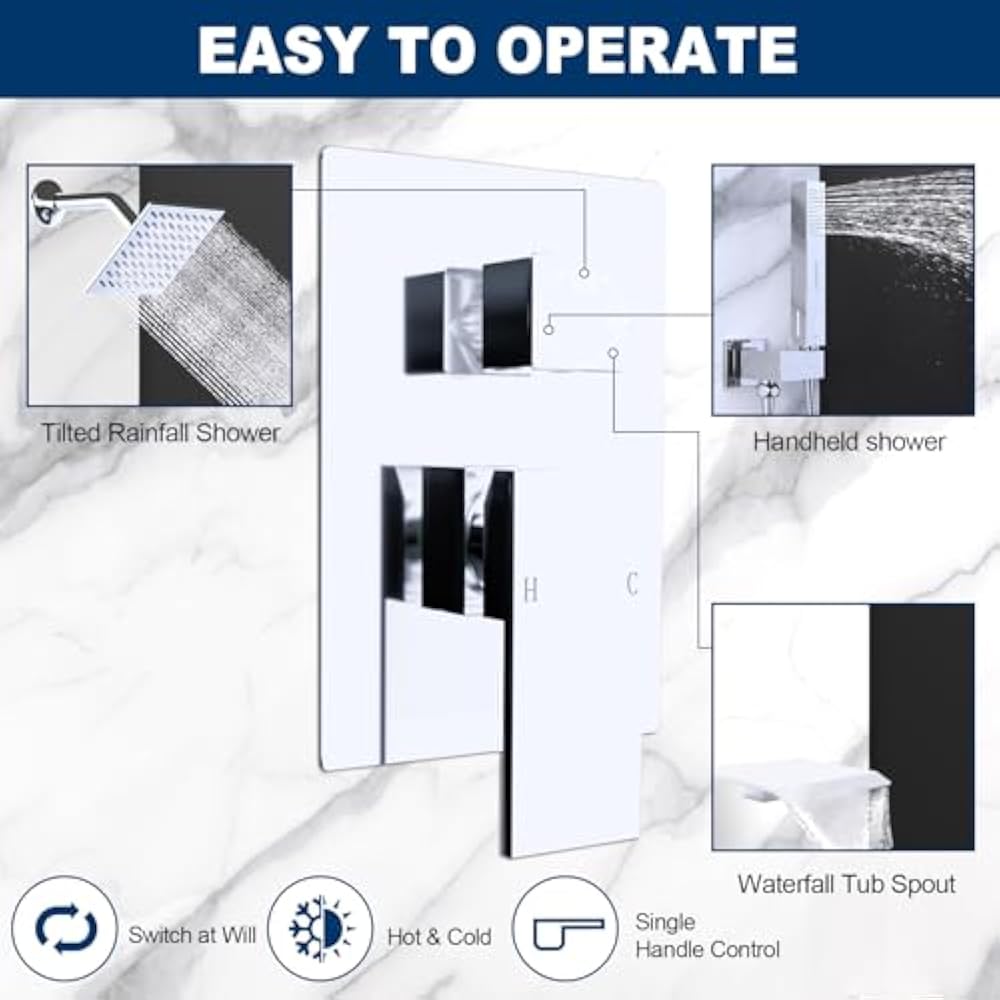 EASY TO OPERATE

Tilted Rainfall Shower

Handheld shower

H C

Waterfall Tub Spout

Switch at Will

Hot & Cold

Single Handle Control