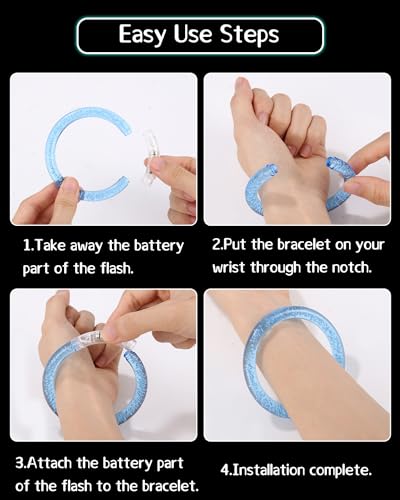 Easy Use Steps

1.Take away the battery part of the flash.

2.Put the bracelet on your wrist through the notch.

3.Attach the battery part of the flash to the bracelet.

4.Installation complete.