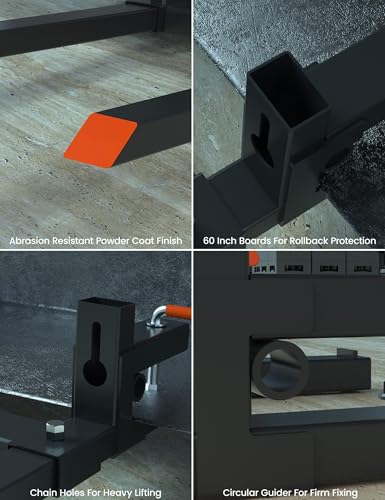 Abrasion Resistant Powder Coat Finish

60 Inch Boards For Rollback Protection

Chain Holes For Heavy Lifting

Circular Guider For Firm Fixing