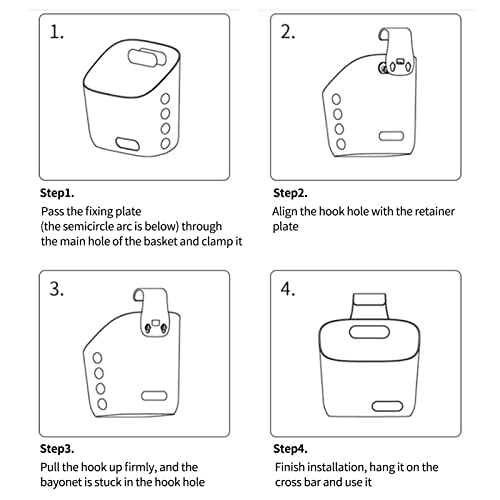 1.

Step1.

Pass the fixing plate
(the semicircle arc is below) through the main hole of the basket and clamp it

2.

Step2.

Align the hook hole with the retainer plate

3.

Step3.

Pull the hook up firmly, and the bayonet is stuck in the hook hole

4.

Step4.

Finish installation, hang it on the cross bar and use it