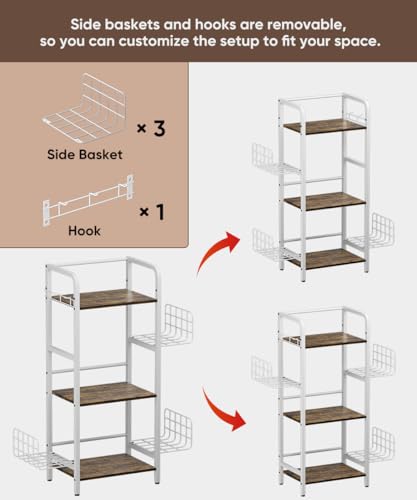 Side baskets and hooks are removable, so you can customize the setup to fit your space.

× 3

Side Basket

× 1

Hook