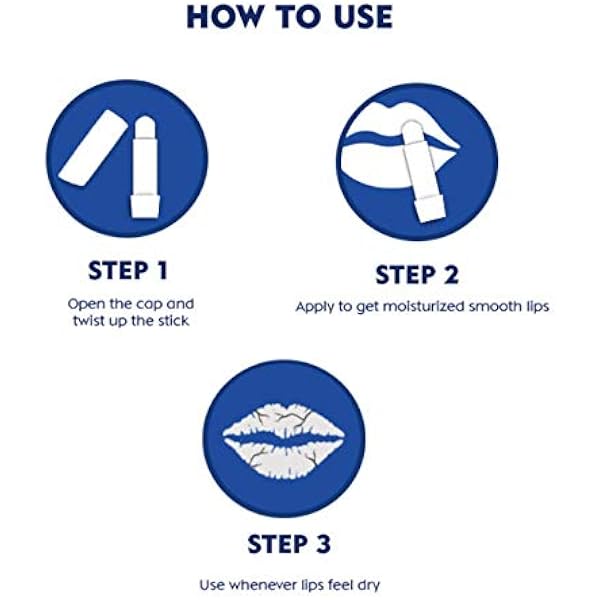 HOW TO USE

STEP 1

Open the cap and twist up the stick

STEP 2

Apply to get moisturized smooth lips

STEP 3

Use whenever lips feel dry