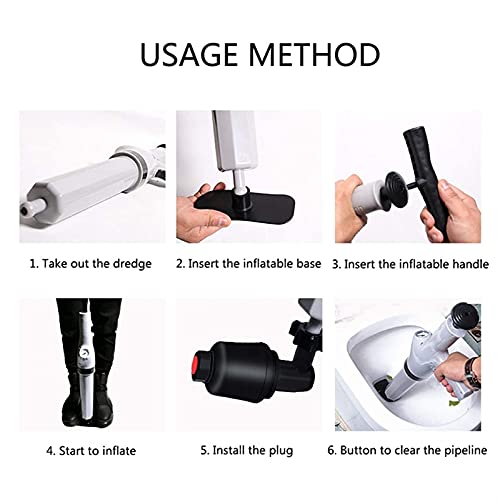 USAGE METHOD

1. Take out the dredge

2. Insert the inflatable base

3. Insert the inflatable handle

4. Start to inflate

5. Install the plug

6. Button to clear the pipeline