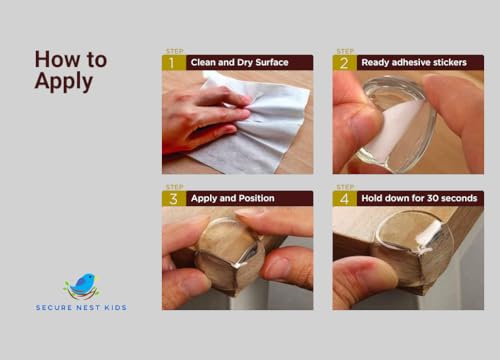 How to Apply

STEP
1 Clean and Dry Surface

STEP
2 Ready adhesive stickers

STEP
3 Apply and Position

STEP
4 Hold down for 30 seconds

SECURE NEST KIDS