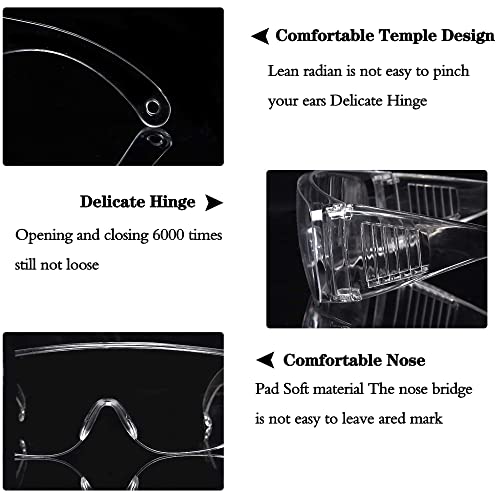 Comfortable Temple Design

Lean radian is not easy to pinch your ears Delicate Hinge

Delicate Hinge

Opening and closing 6000 times still not loose

Comfortable Nose

Pad Soft material The nose bridge is not easy to leave ared mark