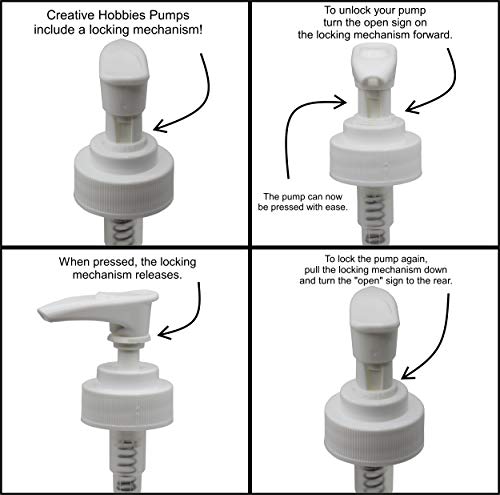 Creative Hobbies Pumps include a locking mechanism!

To unlock your pump turn the open sign on the locking mechanism forward.

The pump can now be pressed with ease.

When pressed, the locking mechanism releases.

To lock the pump again, pull the locking mechanism down and turn the "open" sign to the rear.