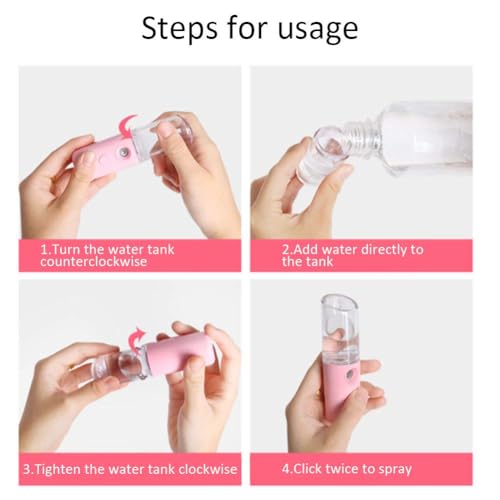 Steps for usage

1.Turn the water tank counterclockwise

2.Add water directly to the tank

3.Tighten the water tank clockwise

4.Click twice to spray