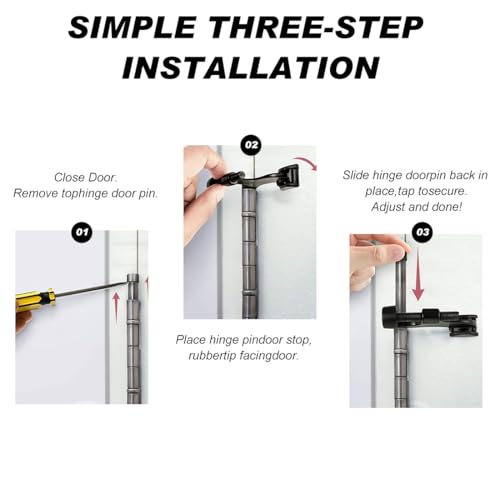 SIMPLE THREE-STEP INSTALLATION

Close Door.
Remove tophinge door pin.

01

02

Place hinge pindoor stop, rubbertip facingdoor.

Slide hinge doorpin back in place,tap tosecure.
Adjust and done!

03