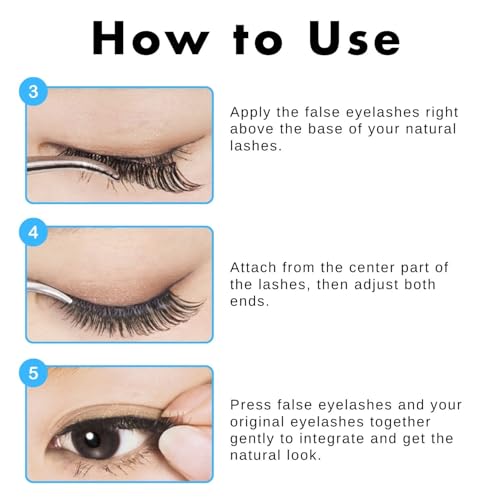 How to Use

3

Apply the false eyelashes right above the base of your natural lashes.

4

Attach from the center part of the lashes, then adjust both ends.

5

Press false eyelashes and your original eyelashes together gently to integrate and get the natural look.