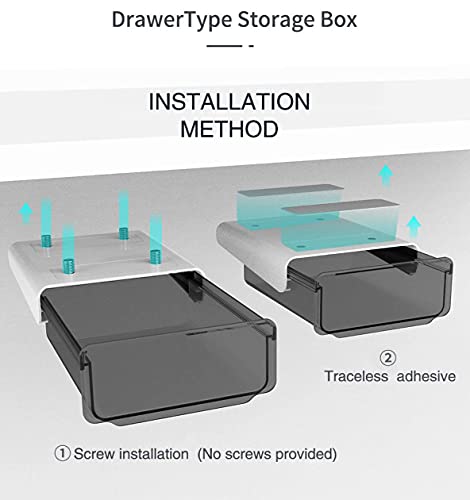 DrawerType Storage Box

INSTALLATION METHOD

② Traceless adhesive

① Screw installation (No screws provided)