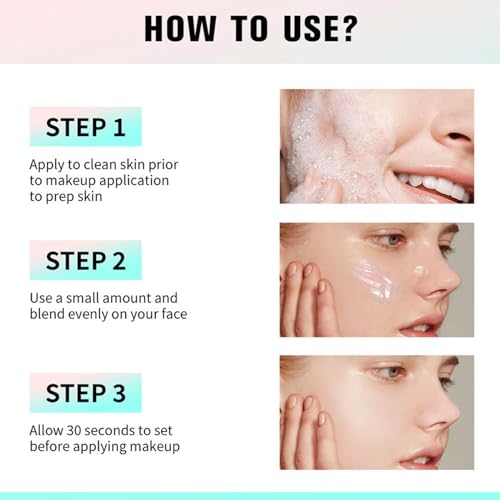 HOW TO USE?

STEP 1

Apply to clean skin prior to makeup application to prep skin

STEP 2

Use a small amount and blend evenly on your face

STEP 3

Allow 30 seconds to set before applying makeup