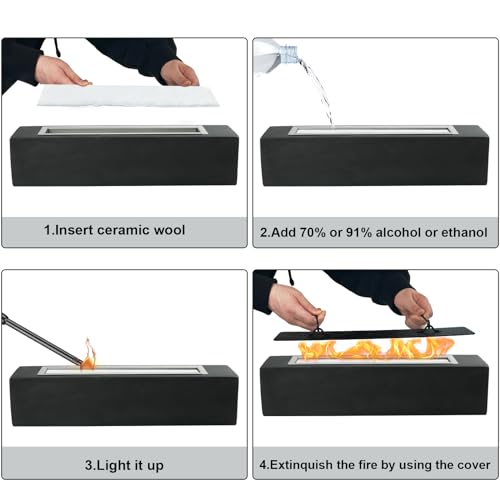 1.Insert ceramic wool

2.Add 70% or 91% alcohol or ethanol

3.Light it up

4.Extinquish the fire by using the cover