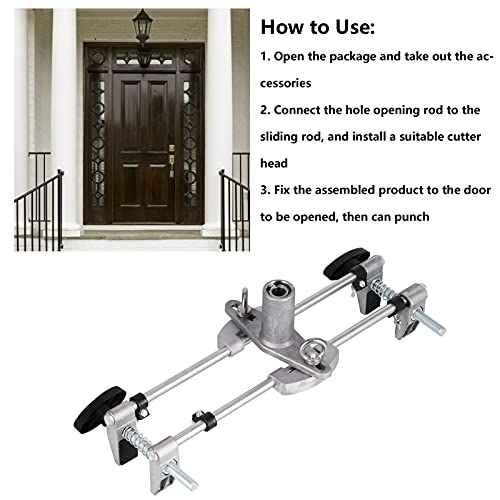 How to Use:

1. Open the package and take out the accessories

2. Connect the hole opening rod to the sliding rod, and install a suitable cutter head

3. Fix the assembled product to the door to be opened, then can punch