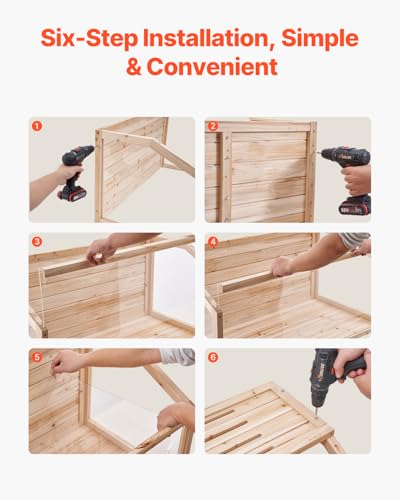 Six-Step Installation, Simple & Convenient

1

2

3

4

5

6