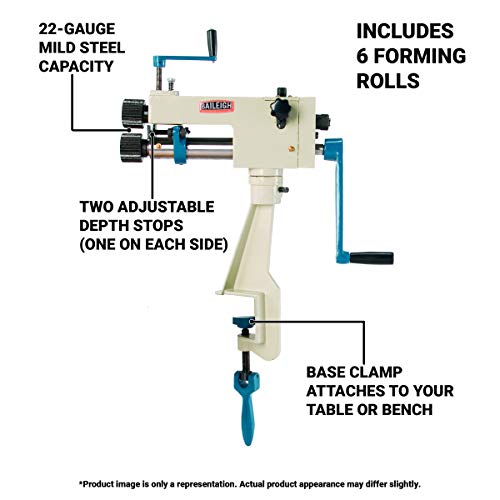 22-GAUGE MILD STEEL CAPACITY

INCLUDES 6 FORMING ROLLS

BAILEIGH

TWO ADJUSTABLE DEPTH STOPS (ONE ON EACH SIDE)

BASE CLAMP ATTACHES TO YOUR TABLE OR BENCH

*Product image is only a representation. Actual product appearance may differ slightly.