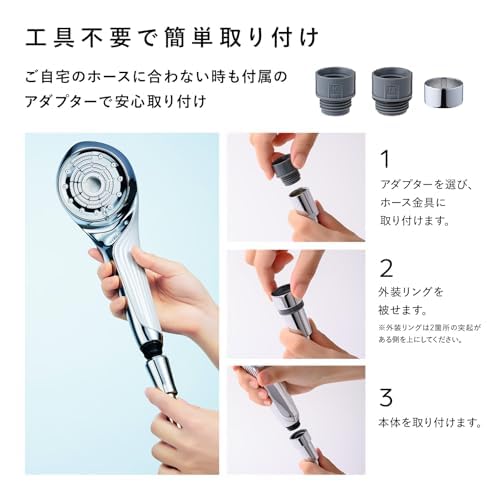 工具不要で簡単取り付け

ご自宅のホースに合わない時も付属のアダプターで安心取り付け

1
アダプターを選び、ホース金具に取り付けます。

2
外装リングを被せます。
※外装リングは2箇所の突起がある側を上にしてください。

3
本体を取り付けます。