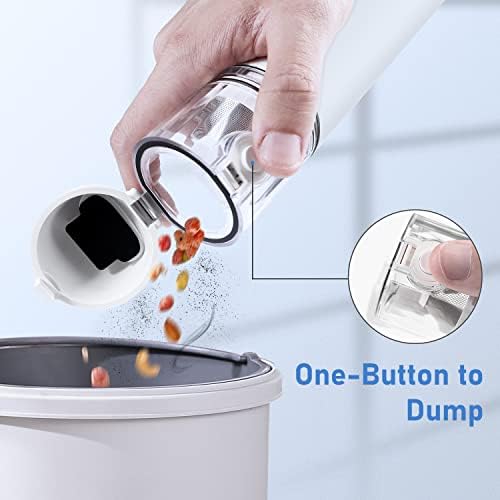 One-Button to Dump